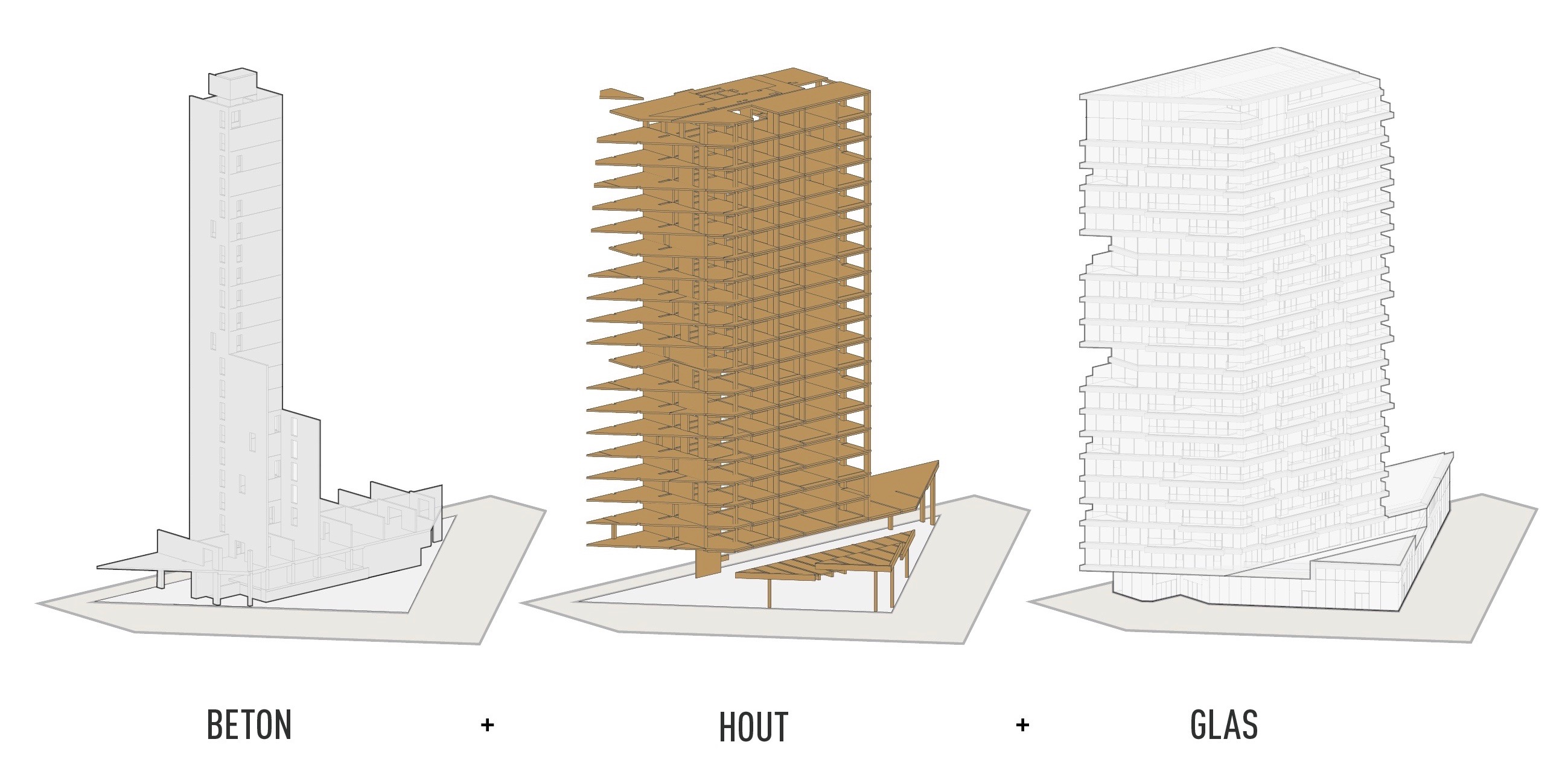 BETON + HOUT + GLAS